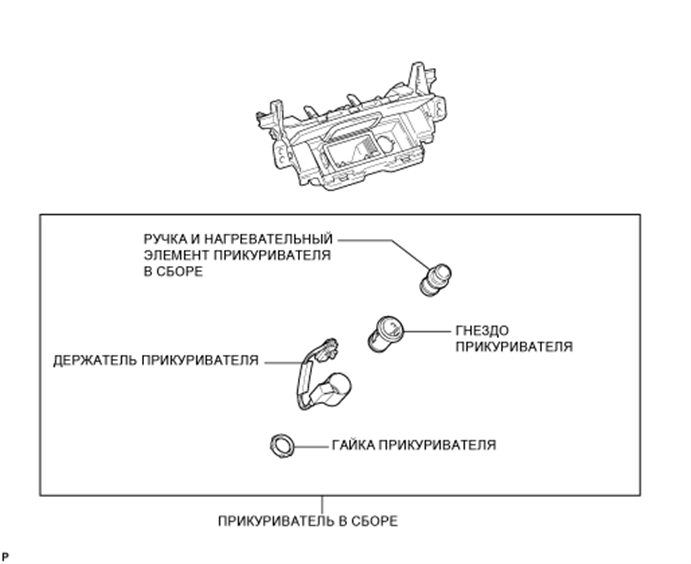 РУЧКА И НАГРЕВАТЕЛЬНЫЙ ЭЛЕМЕНТ ПРИКУРИВАТЕЛЯ В СБОРЕ

ГНЕЗДО ПРИКУРИВАТЕЛЯ

ДЕРЖАТЕЛЬ ПРИКУРИВАТЕЛЯ

ГАЙКА ПРИКУРИВАТЕЛЯ

ПРИКУРИВАТЕЛЬ В СБОРЕ

P