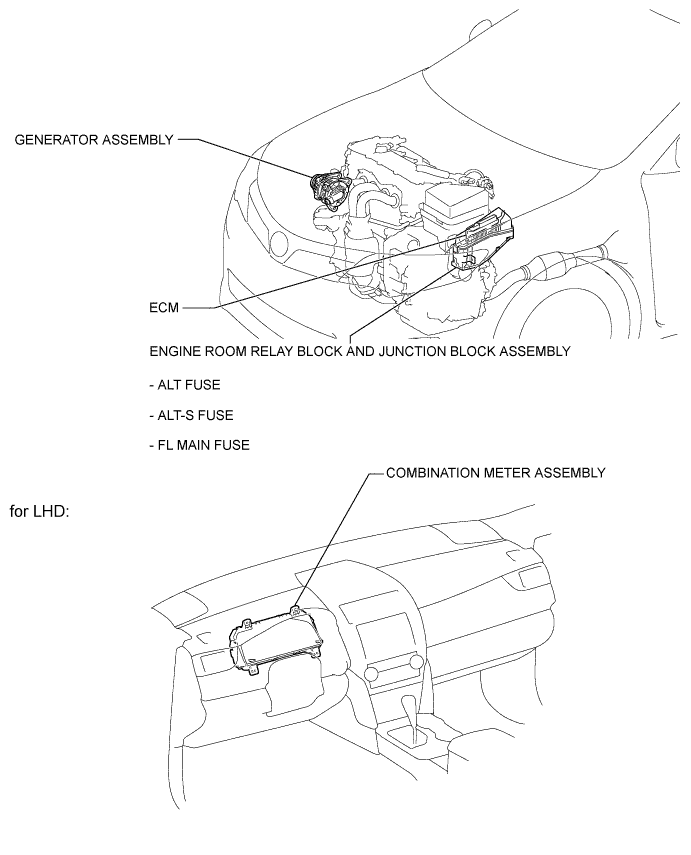 GENERATOR ASSEMBLY

ECM

ENGINE ROOM RELAY BLOCK AND JUNCTION BLOCK ASSEMBLY

- ALT FUSE

- ALT-S FUSE

- FL MAIN FUSE

COMBINATION METER ASSEMBLY

for LHD: