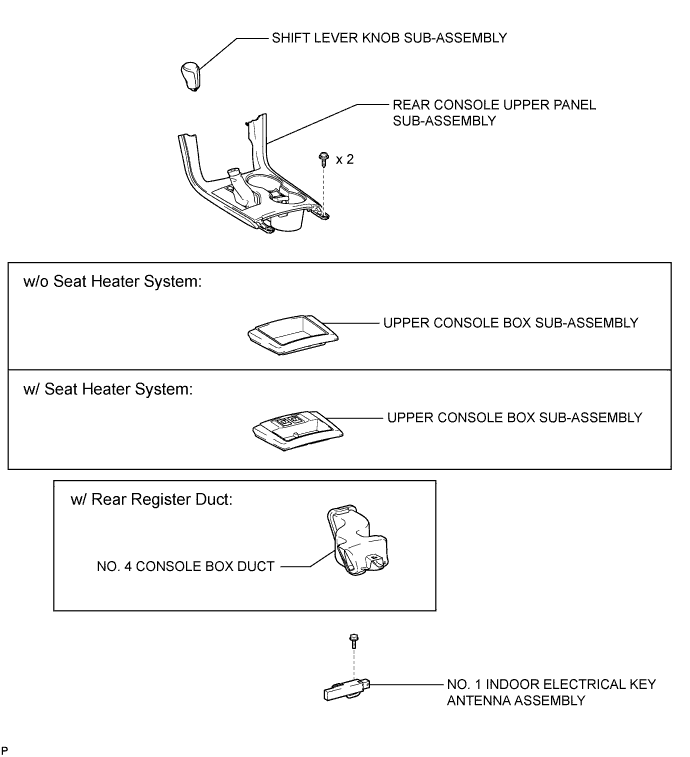 SHIFT LEVER KNOB SUB-ASSEMBLY

REAR CONSOLE UPPER PANEL SUB-ASSEMBLY

x 2

w/o Seat Heater System:

UPPER CONSOLE BOX SUB-ASSEMBLY

w/ Seat Heater System:

UPPER CONSOLE BOX SUB-ASSEMBLY

w/ Rear Register Duct:

NO. 4 CONSOLE BOX DUCT

NO. 1 INDOOR ELECTRICAL KEY ANTENNA ASSEMBLY

P