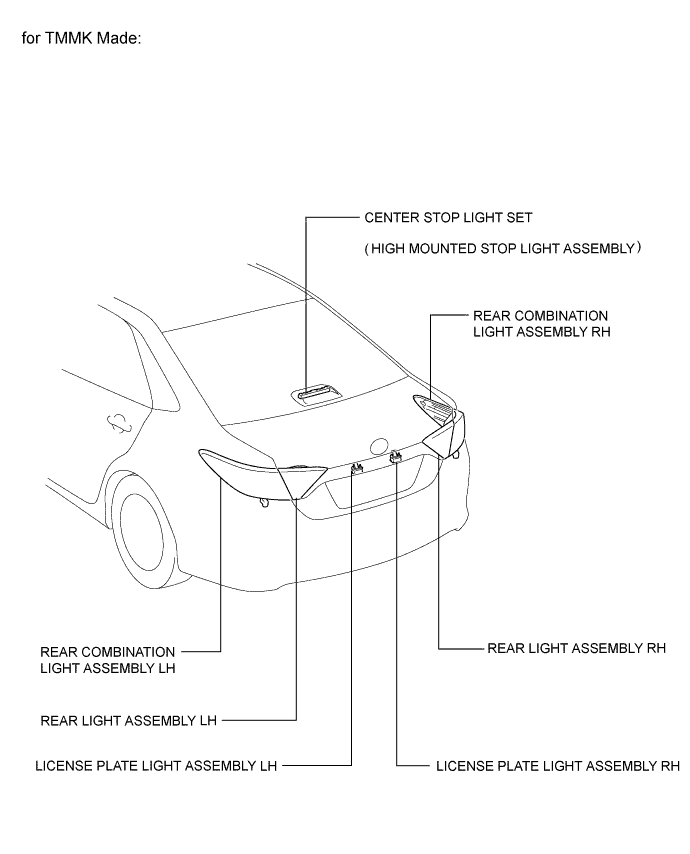 for TMMK Made:

CENTER STOP LIGHT SET

(HIGH MOUNTED STOP LIGHT ASSEMBLY)

REAR COMBINATION LIGHT ASSEMBLY RH

REAR COMBINATION LIGHT ASSEMBLY LH

REAR LIGHT ASSEMBLY RH

REAR LIGHT ASSEMBLY LH

LICENSE PLATE LIGHT ASSEMBLY LH

LICENSE PLATE LIGHT ASSEMBLY RH