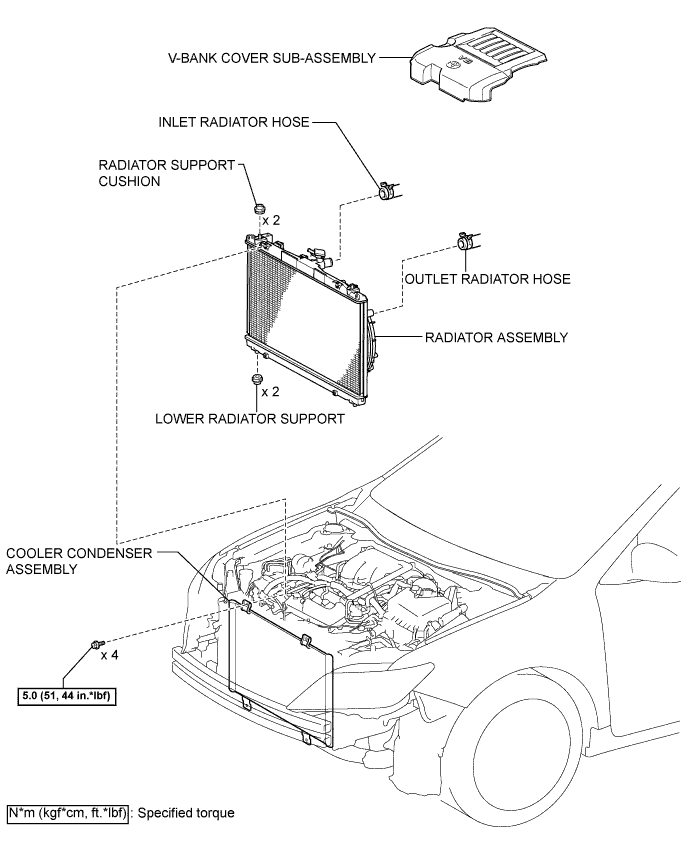 V-BANK COVER SUB-ASSEMBLY

INLET RADIATOR HOSE

RADIATOR SUPPORT CUSHION

x 2

OUTLET RADIATOR HOSE

RADIATOR ASSEMBLY

x 2

LOWER RADIATOR SUPPORT

COOLER CONDENSER ASSEMBLY

x 4

5.0 (51, 44 in.*lbf)

N*m (kgf*cm, ft.*lbf) : Specified torque