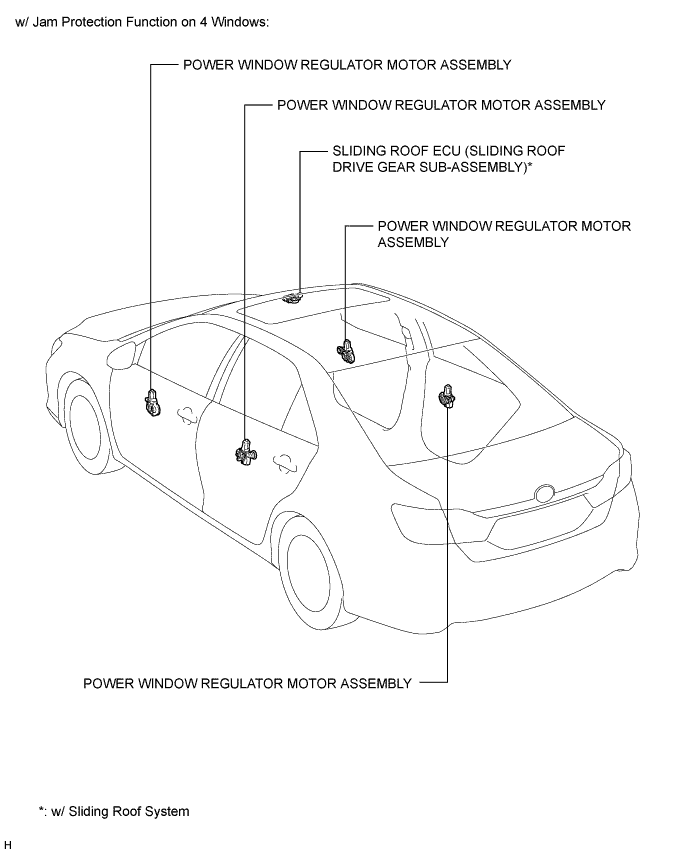 w/ Jam Protection Function on 4 Windows:

POWER WINDOW REGULATOR MOTOR ASSEMBLY

POWER WINDOW REGULATOR MOTOR ASSEMBLY

SLIDING ROOF ECU (SLIDING ROOF DRIVE GEAR SUB-ASSEMBLY)*

POWER WINDOW REGULATOR MOTOR ASSEMBLY

POWER WINDOW REGULATOR MOTOR ASSEMBLY

*: w/ Sliding Roof System

H