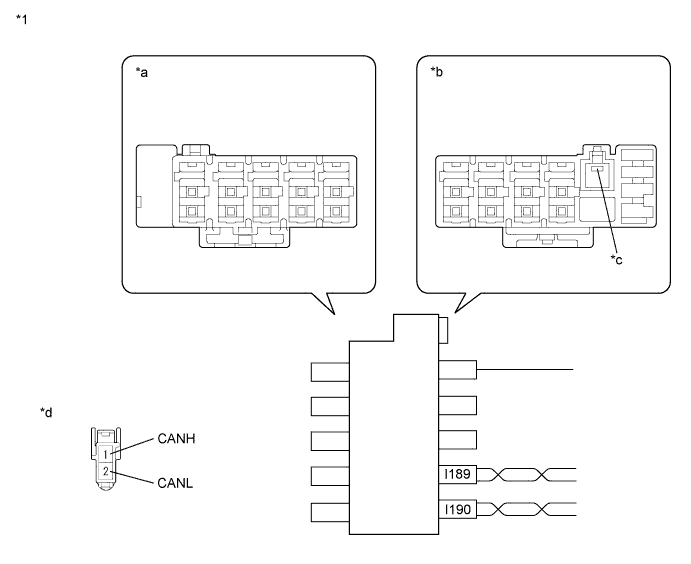 *1

*a

*b

*c

*d

1
2
CANH
CANL

I189

I190