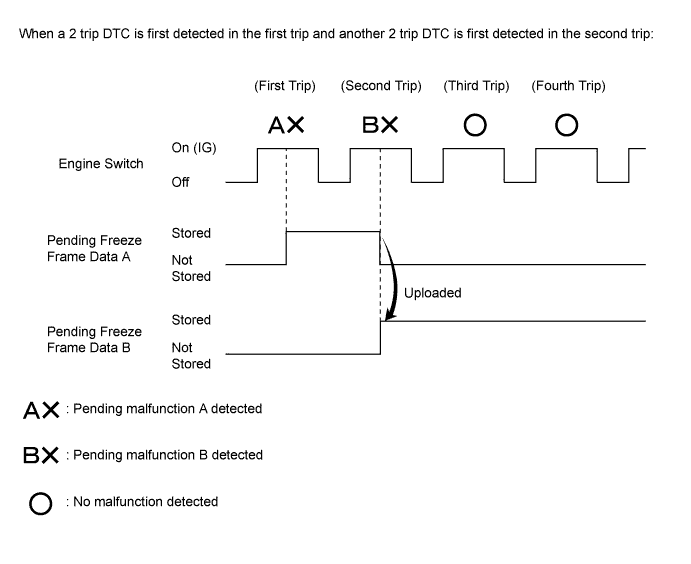 When a 2 trip DTC is first detected in the first trip and another 2 trip DTC is first detected in the second trip:

(First Trip) (Second Trip) (Third Trip) (Fourth Trip)

AX BX O O

Engine Switch

On (IG)

Off

Pending Freeze Frame Data A

Stored

Not Stored

Uploaded

Pending Freeze Frame Data B

Stored

Not Stored

AX : Pending malfunction A detected

BX : Pending malfunction B detected

O : No malfunction detected