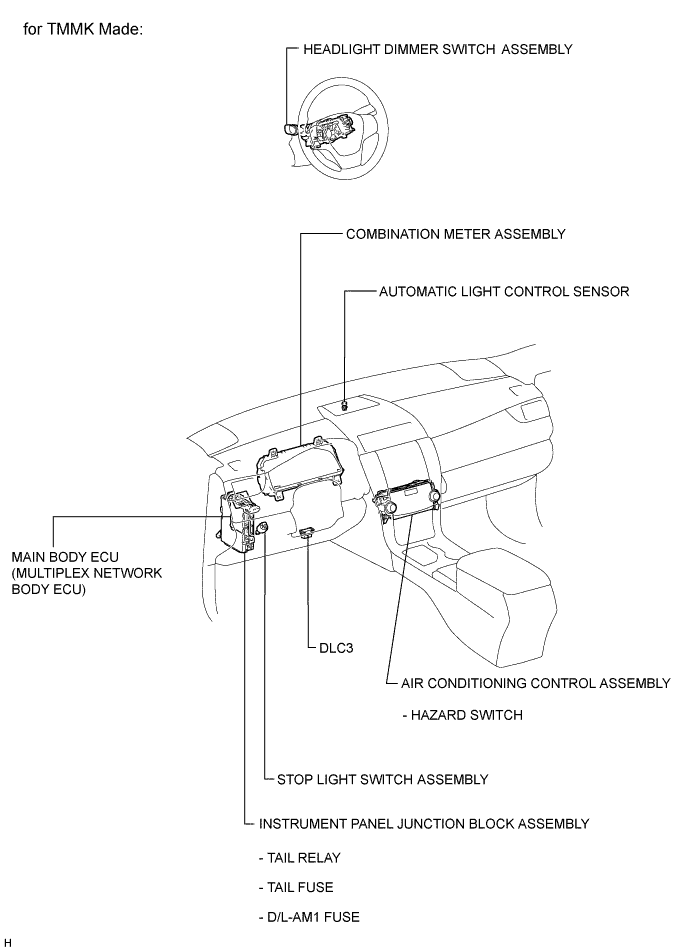 for TMMK Made:

HEADLIGHT DIMMER SWITCH ASSEMBLY

COMBINATION METER ASSEMBLY

AUTOMATIC LIGHT CONTROL SENSOR

MAIN BODY ECU (MULTIPLEX NETWORK BODY ECU)

DLC3

AIR CONDITIONING CONTROL ASSEMBLY

- HAZARD SWITCH

STOP LIGHT SWITCH ASSEMBLY

INSTRUMENT PANEL JUNCTION BLOCK ASSEMBLY

- TAIL RELAY

- TAIL FUSE

- D/L-AM1 FUSE

H