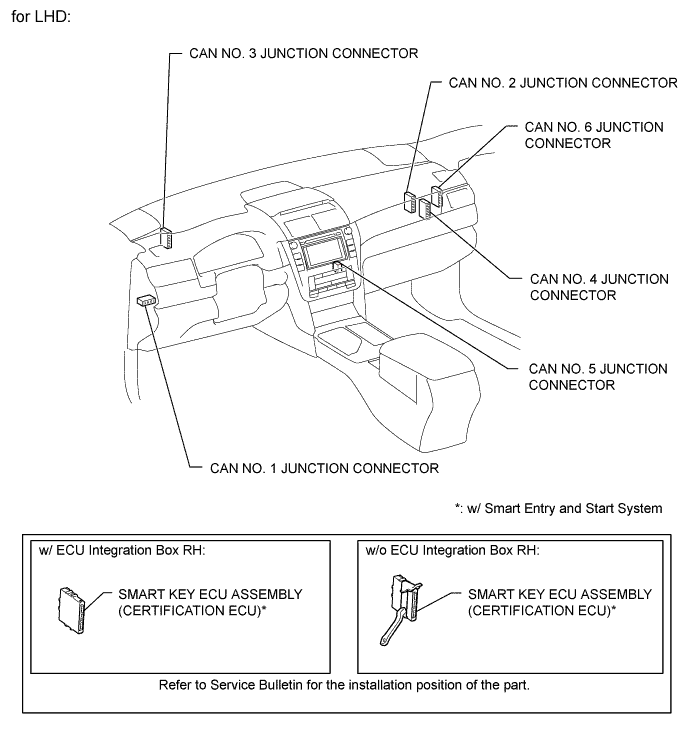 for LHD:

CAN NO. 3 JUNCTION CONNECTOR

CAN NO. 2 JUNCTION CONNECTOR

CAN NO. 6 JUNCTION CONNECTOR

CAN NO. 4 JUNCTION CONNECTOR

CAN NO. 5 JUNCTION CONNECTOR

CAN NO. 1 JUNCTION CONNECTOR

*: w/ Smart Entry and Start System

w/ ECU Integration Box RH:

SMART KEY ECU ASSEMBLY (CERTIFICATION ECU)*

w/o ECU Integration Box RH:

SMART KEY ECU ASSEMBLY (CERTIFICATION ECU)*

Refer to Service Bulletin for the installation position of the part.