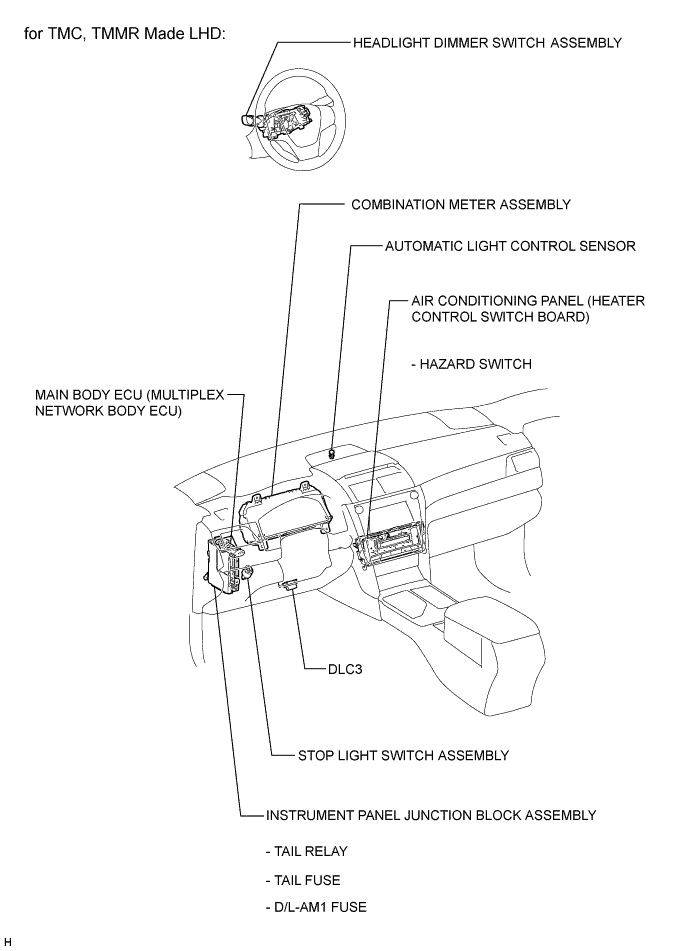 for TMC, TMMR Made LHD:

HEADLIGHT DIMMER SWITCH ASSEMBLY

COMBINATION METER ASSEMBLY

AUTOMATIC LIGHT CONTROL SENSOR

AIR CONDITIONING PANEL (HEATER CONTROL SWITCH BOARD)

- HAZARD SWITCH

MAIN BODY ECU (MULTIPLEX NETWORK BODY ECU)

DLC3

STOP LIGHT SWITCH ASSEMBLY

INSTRUMENT PANEL JUNCTION BLOCK ASSEMBLY

- TAIL RELAY

- TAIL FUSE

- D/L-AM1 FUSE

H