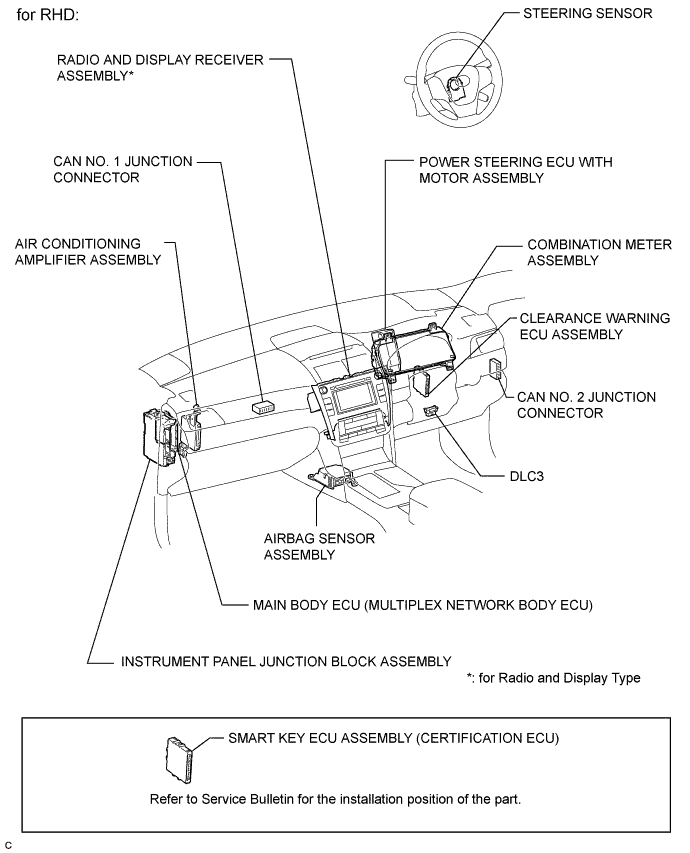 for RHD:

STEERING SENSOR

RADIO AND DISPLAY RECEIVER ASSEMBLY*

CAN NO. 1 JUNCTION CONNECTOR

POWER STEERING ECU WITH MOTOR ASSEMBLY

AIR CONDITIONING AMPLIFIER ASSEMBLY

COMBINATION METER ASSEMBLY

CLEARANCE WARNING ECU ASSEMBLY

CAN NO. 2 JUNCTION CONNECTOR

DLC3

AIRBAG SENSOR ASSEMBLY

MAIN BODY ECU (MULTIPLEX NETWORK BODY ECU)

INSTRUMENT PANEL JUNCTION BLOCK ASSEMBLY

*: for Radio and Display Type

SMART KEY ECU ASSEMBLY (CERTIFICATION ECU)

Refer to Service Bulletin for the installation position of the part.

C