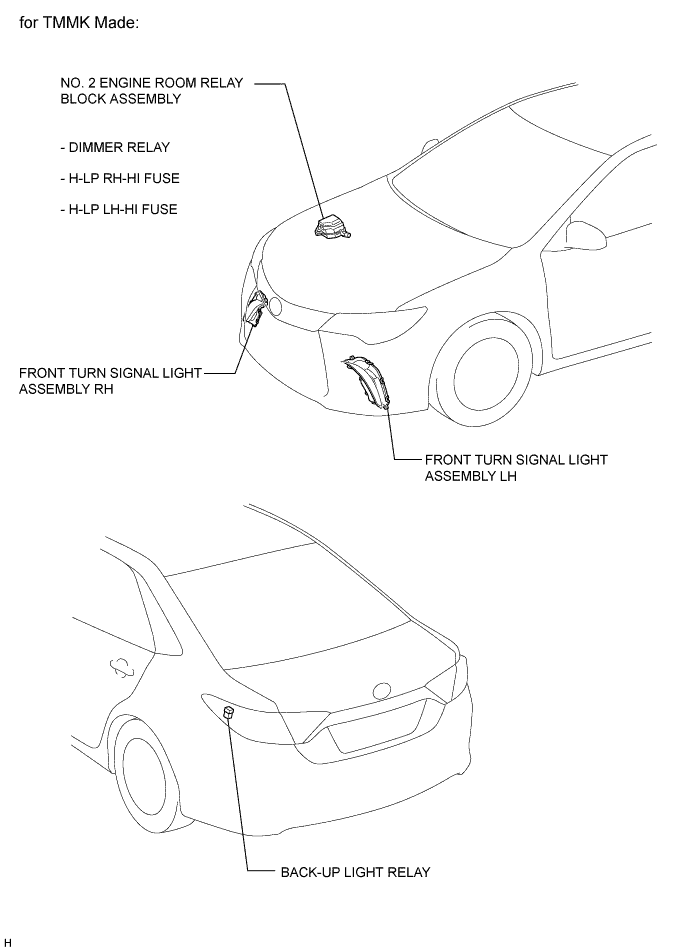 for TMMK Made:

NO. 2 ENGINE ROOM RELAY BLOCK ASSEMBLY

- DIMMER RELAY

- H-LP RH-HI FUSE

- H-LP LH-HI FUSE

FRONT TURN SIGNAL LIGHT ASSEMBLY RH

FRONT TURN SIGNAL LIGHT ASSEMBLY LH

BACK-UP LIGHT RELAY

H