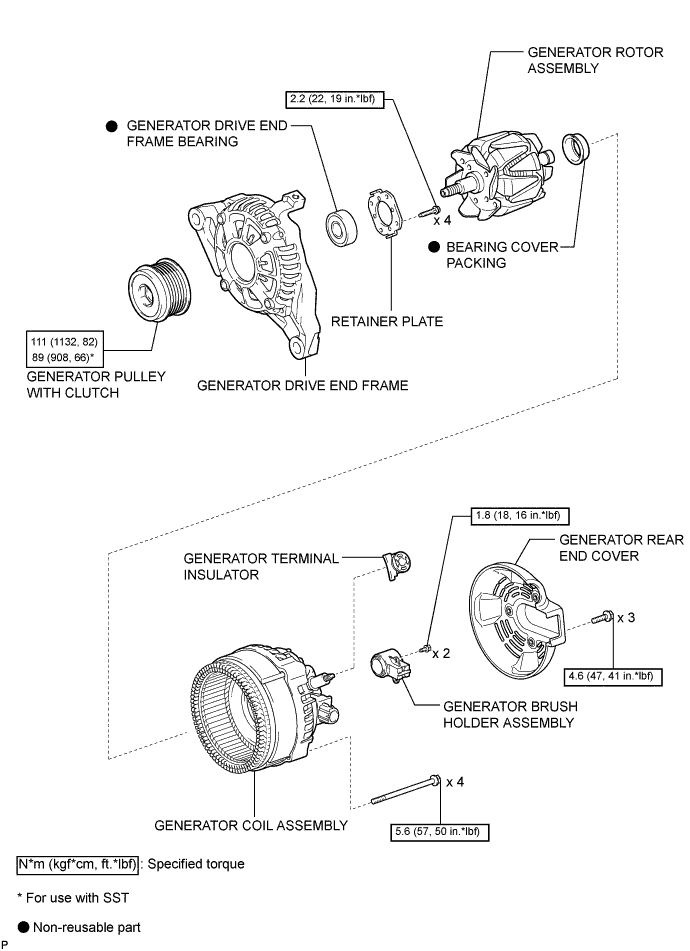 GENERATOR ROTOR ASSEMBLY

2.2 (22, 19 in.*lbf)

● GENERATOR DRIVE END FRAME BEARING

x 4

● BEARING COVER PACKING

RETAINER PLATE

111 (1132, 82)
89 (908, 66)*

GENERATOR PULLEY WITH CLUTCH

GENERATOR DRIVE END FRAME

1.8 (18, 16 in.*lbf)

GENERATOR REAR END COVER

GENERATOR TERMINAL INSULATOR

x 3

x 2

4.6 (47, 41 in.*lbf)

GENERATOR BRUSH HOLDER ASSEMBLY

x 4

GENERATOR COIL ASSEMBLY

5.6 (57, 50 in.*lbf)

N*m (kgf*cm, ft.*lbf) : Specified torque

* For use with SST

● Non-reusable part

P