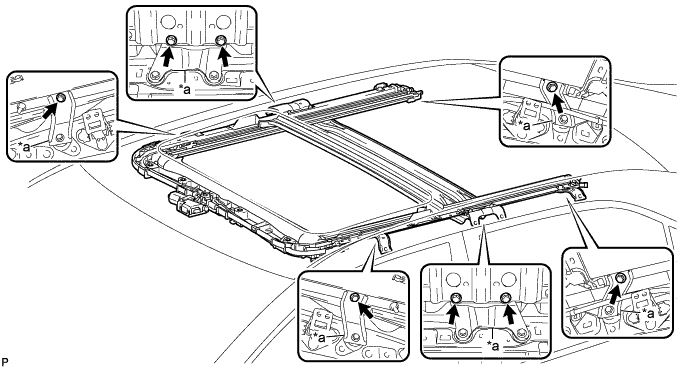 *a

*a

*a

*a

*a

*a

P