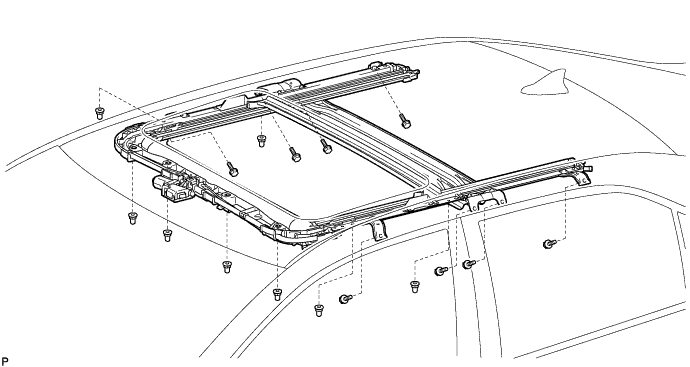 P