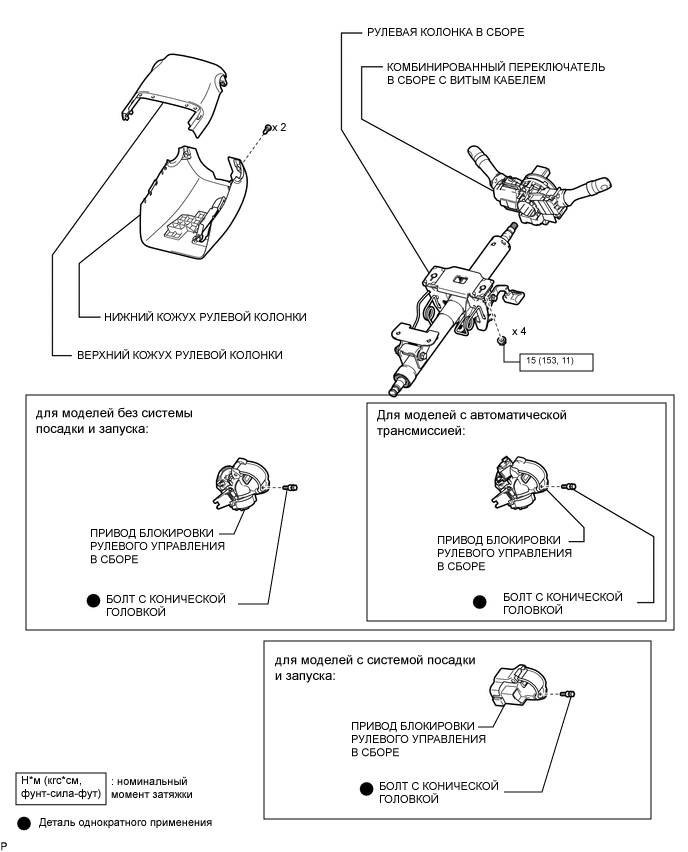 РУЛЕВАЯ КОЛОНКА В СБОРЕ

КОМБИНИРОВАННЫЙ ПЕРЕКЛЮЧАТЕЛЬ В СБОРЕ С ВИТЫМ КАБЕЛЕМ

x 2

НИЖНИЙ КОЖУХ РУЛЕВОЙ КОЛОНКИ

ВЕРХНИЙ КОЖУХ РУЛЕВОЙ КОЛОНКИ

x 4

15 (153, 11)

для моделей без системы посадки и запуска:

ПРИВОД БЛОКИРОВКИ РУЛЕВОГО УПРАВЛЕНИЯ В СБОРЕ

БОЛТ С КОНИЧЕСКОЙ ГОЛОВКОЙ

Для моделей с автоматической трансмиссией:

ПРИВОД БЛОКИРОВКИ РУЛЕВОГО УПРАВЛЕНИЯ В СБОРЕ

БОЛТ С КОНИЧЕСКОЙ ГОЛОВКОЙ

для моделей с системой посадки и запуска:

ПРИВОД БЛОКИРОВКИ РУЛЕВОГО УПРАВЛЕНИЯ В СБОРЕ

БОЛТ С КОНИЧЕСКОЙ ГОЛОВКОЙ

Н*м (кгс*см, фунт-сила-фут) : номинальный момент затяжки

Деталь однократного применения

P