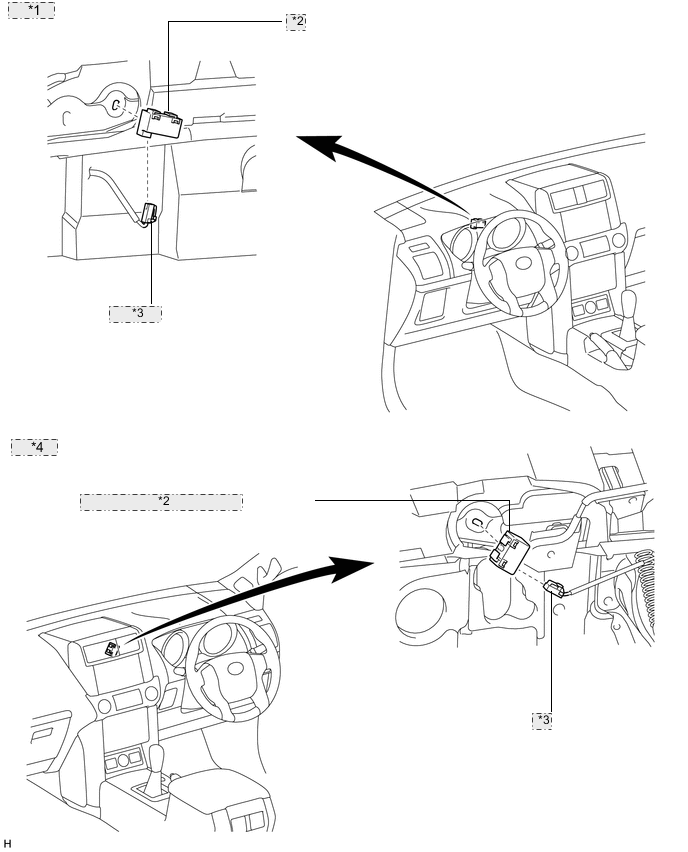 *1

*2

*3

*4

*2

*3

H