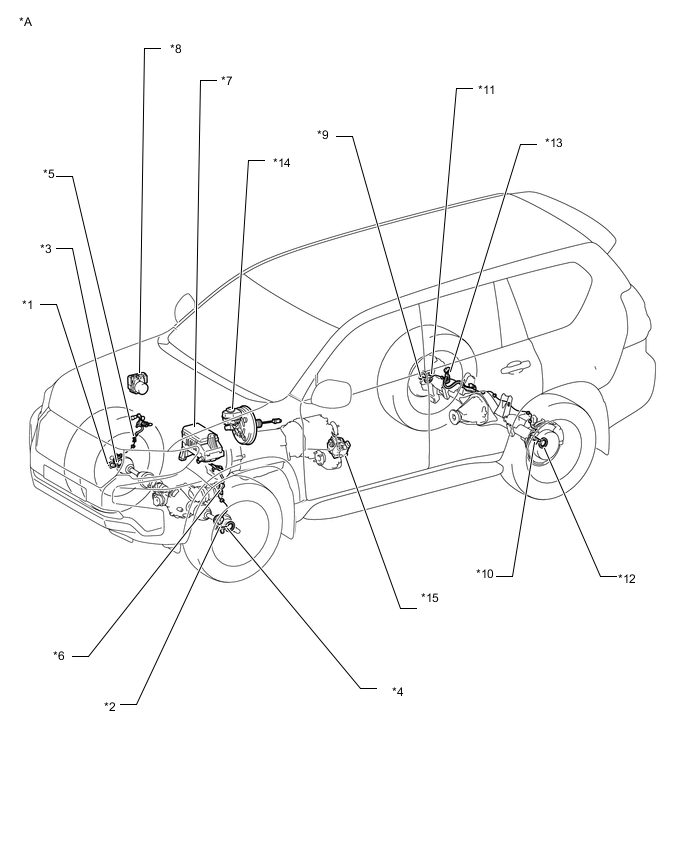 *A

*8

*7

*11

*9

*13

*14

*5

*3

*1

*10

*12

*15

*6

*4

*2