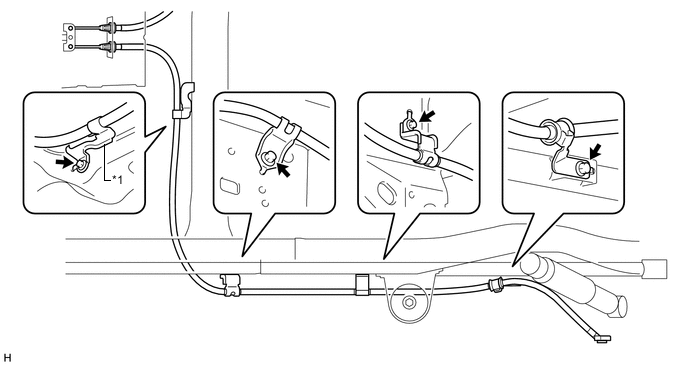 *1

H