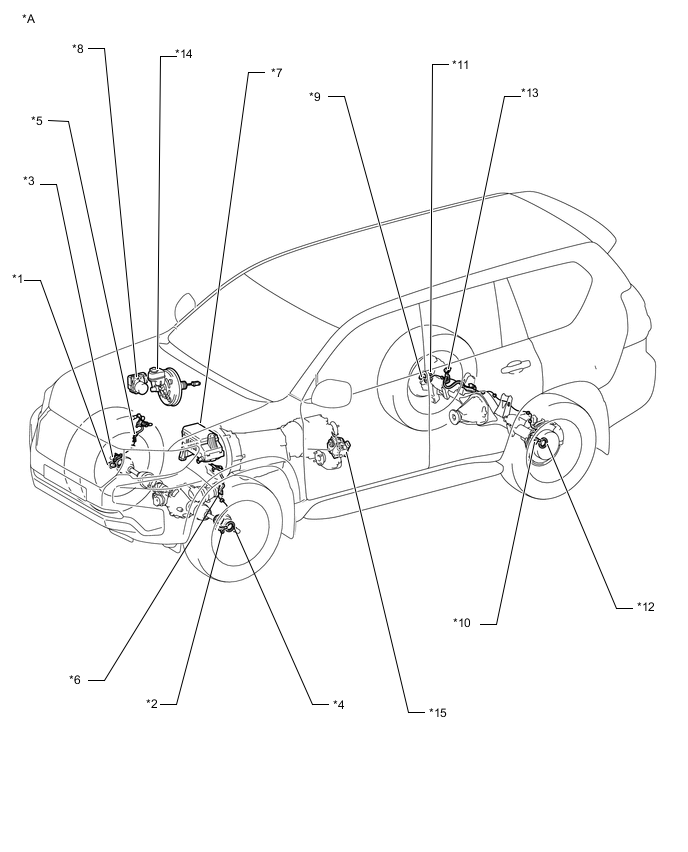 *A

*8
*14
*7
*11
*9
*13
*5
*3
*1
*12
*10
*6
*2
*4
*15