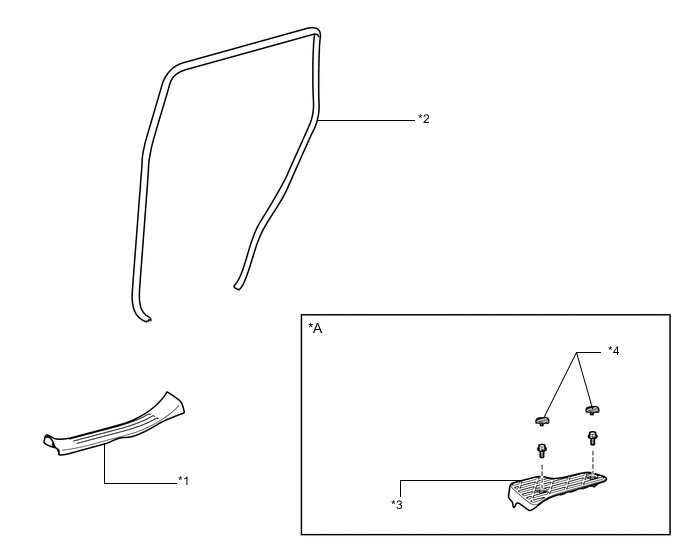 *2

*A

*4

*1

*3