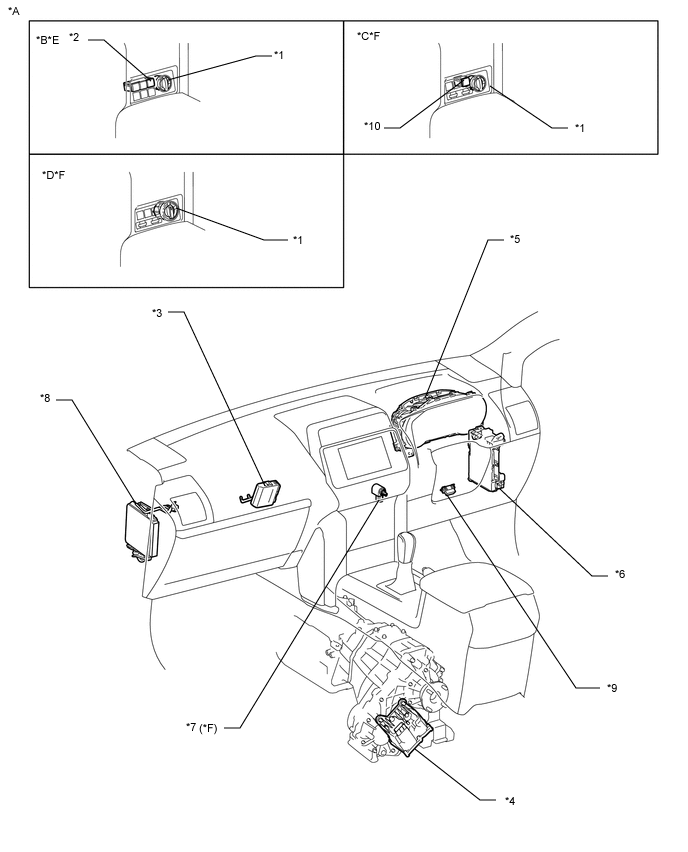 *A

*B*E
*2
*1

*C*F
*10
*1

*D*F
*1

*5
*3
*8
*6
*9
*7 (*F)
*4