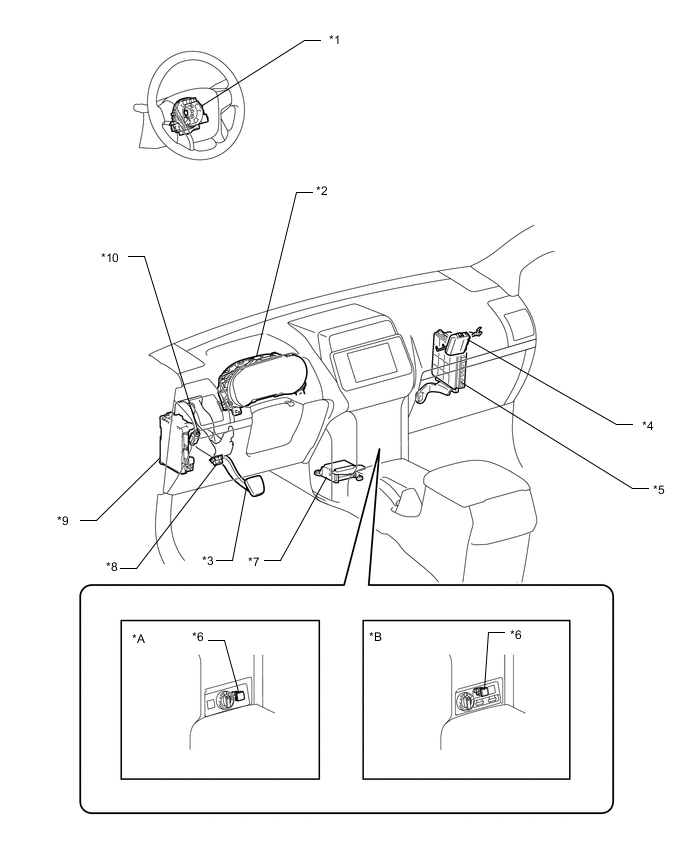 *1

*2

*10

*4

*5

*9

*8

*3

*7

*A

*6

*B

*6