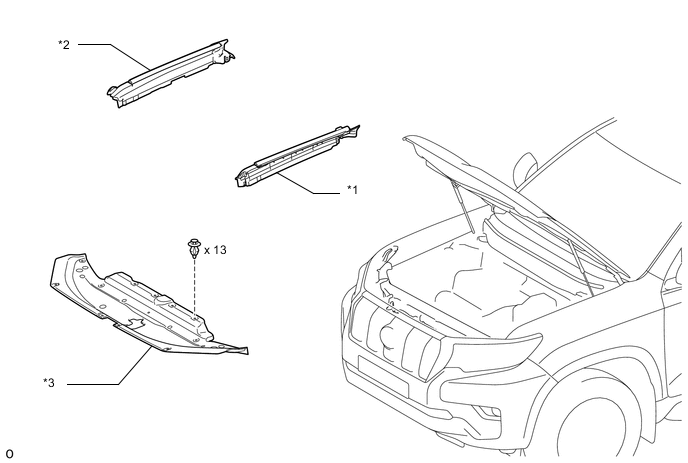 *2

*1

x 13

*3

O