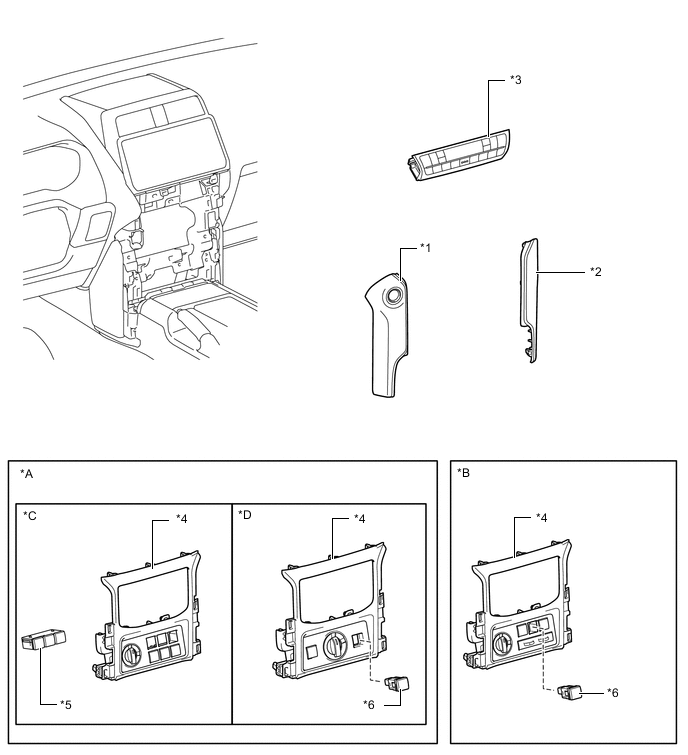 *3

*1

*2

*A

*C

*4

*5

*D

*4

*6

*B

*4

*6