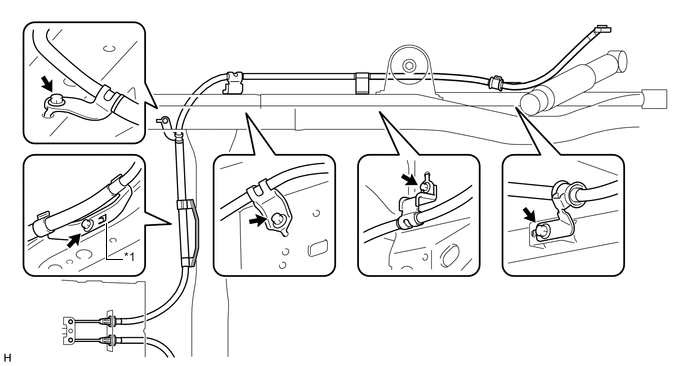 *1

H