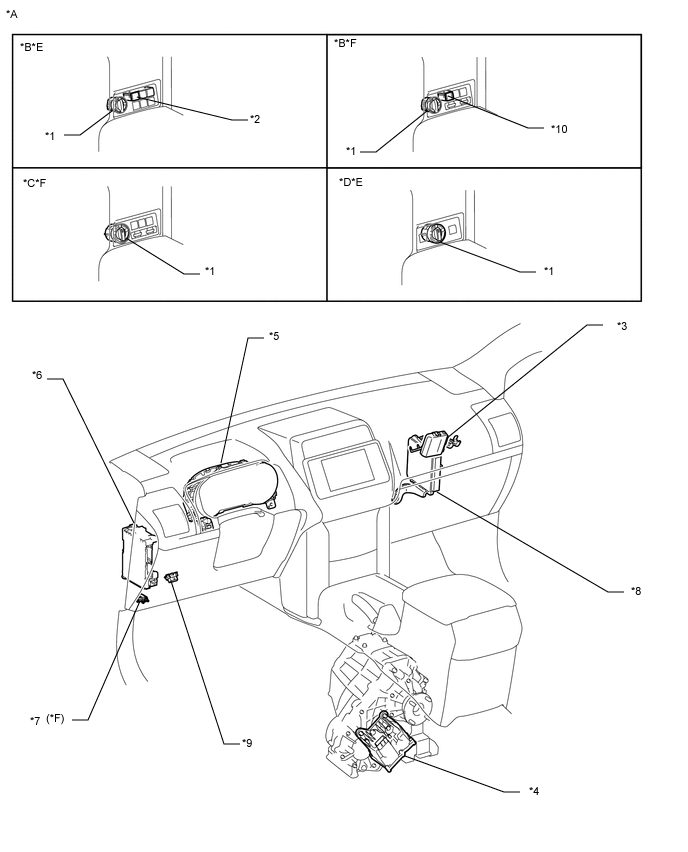 *A

*B*E

*1

*2

*B*F

*1

*10

*C*F

*1

*D*E

*1

*5

*3

*6

*8

*7 (*F)

*9

*4