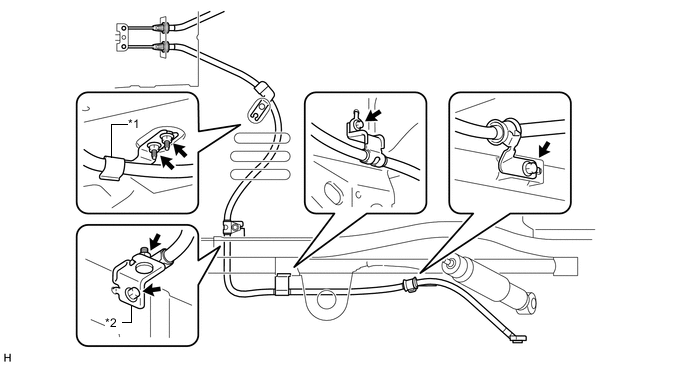 *1

*2

H