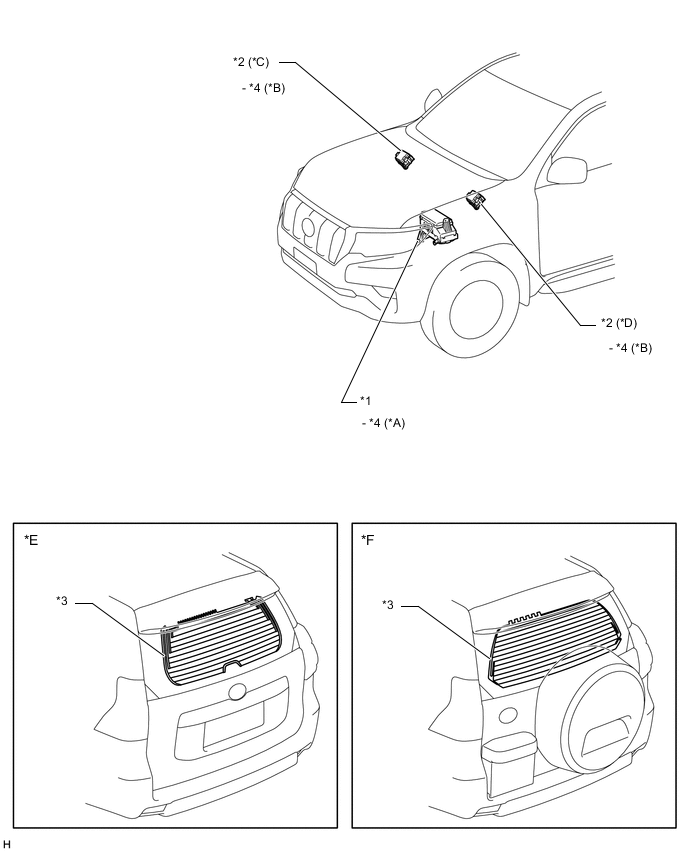 *2 (*C)
- *4 (*B)

*2 (*D)
- *4 (*B)

*1
- *4 (*A)

*E

*3

*F

*3

H