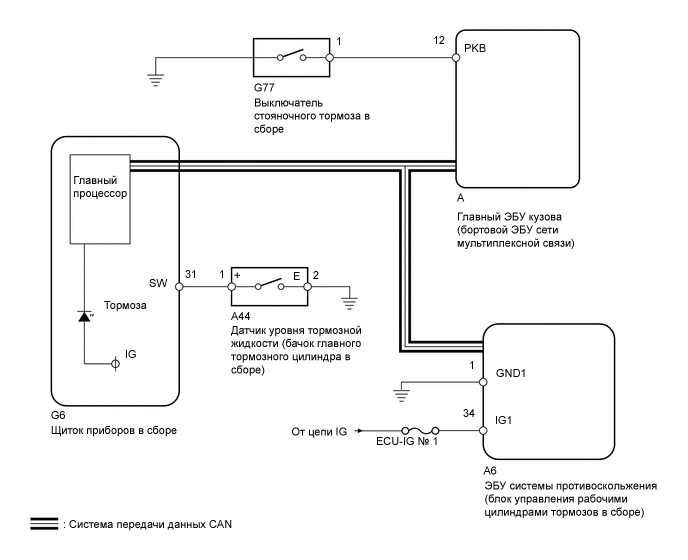 1

12

PKB

G77
Выключатель стояночного тормоза в сборе

Главный процессор

A
Главный ЭБУ кузова (бортовой ЭБУ сети мультиплексной связи)

SW

31

1

+

E

2

Тормоза

A44
Датчик уровня тормозной жидкости (бачок главного тормозного цилиндра в сборе)

IG

1

GND1

34

IG1

G6
Щиток приборов в сборе

От цепи IG

ECU-IG № 1

A6
ЭБУ системы противоскольжения (блок управления рабочими цилиндрами тормозов в сборе)

: Система передачи данных CAN