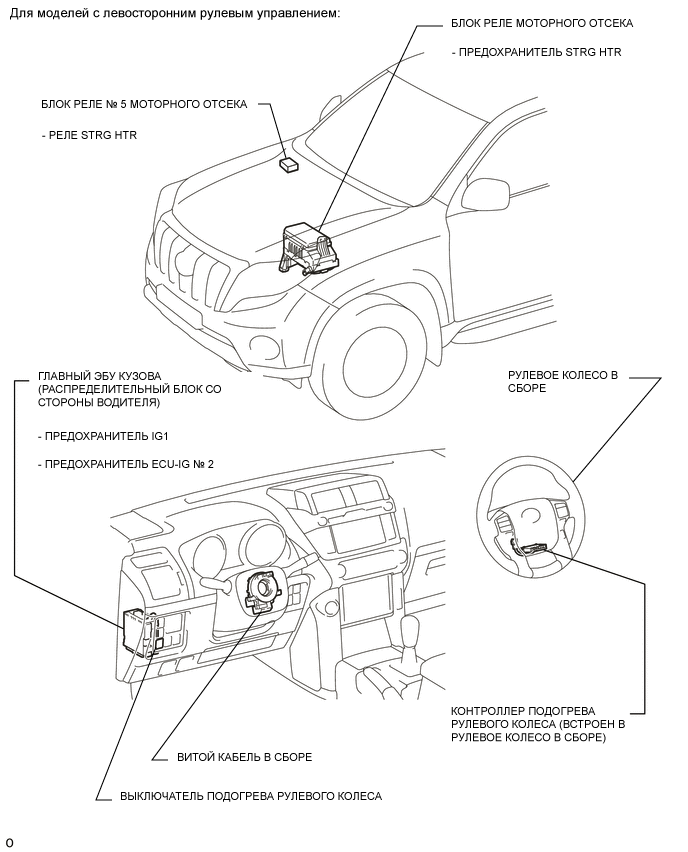 Для моделей с левосторонним рулевым управлением:

БЛОК РЕЛЕ МОТОРНОГО ОТСЕКА

- ПРЕДОХРАНИТЕЛЬ STRG HTR

БЛОК РЕЛЕ № 5 МОТОРНОГО ОТСЕКА

- РЕЛЕ STRG HTR

ГЛАВНЫЙ ЭБУ КУЗОВА (РАСПРЕДЕЛИТЕЛЬНЫЙ БЛОК СО СТОРОНЫ ВОДИТЕЛЯ)

- ПРЕДОХРАНИТЕЛЬ IG1

- ПРЕДОХРАНИТЕЛЬ ECU-IG № 2

РУЛЕВОЕ КОЛЕСО В СБОРЕ

КОНТРОЛЛЕР ПОДОГРЕВА РУЛЕВОГО КОЛЕСА (ВСТРОЕН В РУЛЕВОЕ КОЛЕСО В СБОРЕ)

ВИТОЙ КАБЕЛЬ В СБОРЕ

ВЫКЛЮЧАТЕЛЬ ПОДОГРЕВА РУЛЕВОГО КОЛЕСА

O