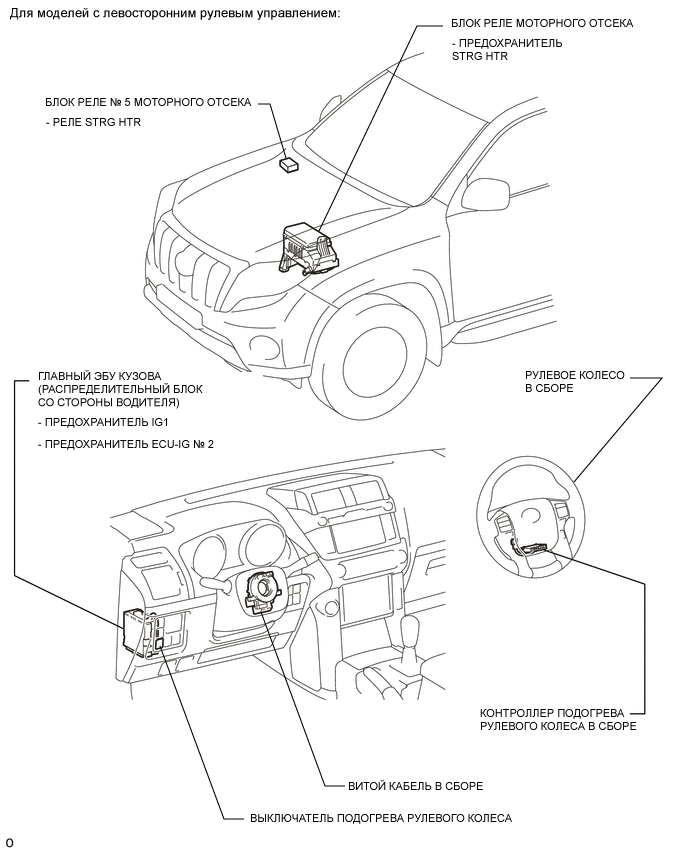 Для моделей с левосторонним рулевым управлением:

БЛОК РЕЛЕ МОТОРНОГО ОТСЕКА

- ПРЕДОХРАНИТЕЛЬ STRG HTR

БЛОК РЕЛЕ № 5 МОТОРНОГО ОТСЕКА

- РЕЛЕ STRG HTR

ГЛАВНЫЙ ЭБУ КУЗОВА (РАСПРЕДЕЛИТЕЛЬНЫЙ БЛОК СО СТОРОНЫ ВОДИТЕЛЯ)

- ПРЕДОХРАНИТЕЛЬ IG1

- ПРЕДОХРАНИТЕЛЬ ECU-IG № 2

РУЛЕВОЕ КОЛЕСО В СБОРЕ

КОНТРОЛЛЕР ПОДОГРЕВА РУЛЕВОГО КОЛЕСА В СБОРЕ

ВИТОЙ КАБЕЛЬ В СБОРЕ

ВЫКЛЮЧАТЕЛЬ ПОДОГРЕВА РУЛЕВОГО КОЛЕСА

O