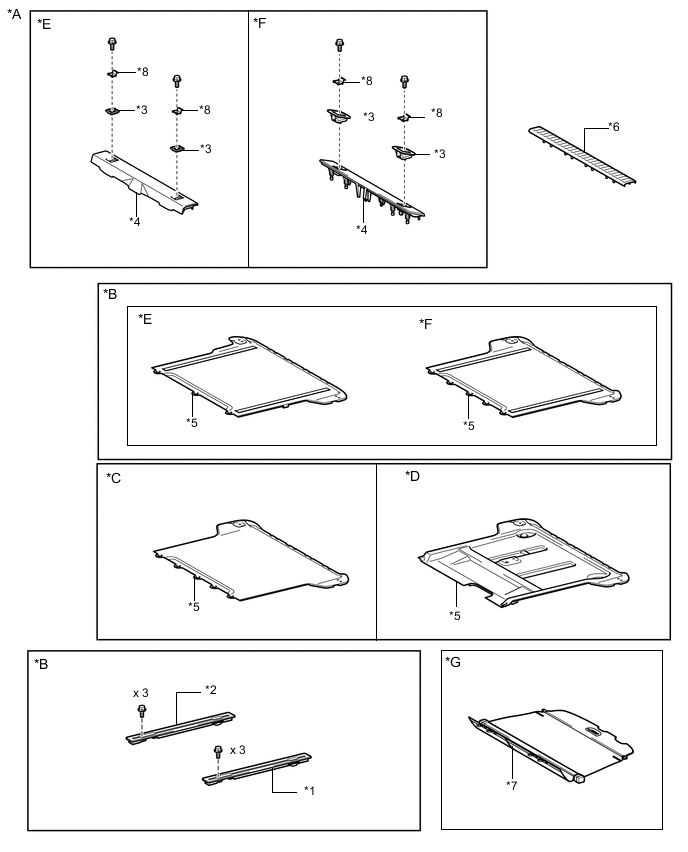 *A

*E

*8

*3

*8

*3

*4

*F

*8

*3

*8

*3

*4

*6

*B

*E

*5

*F

*5

*C

*5

*D

*5

*B

x 3

*2

x 3

*1

*G

*7