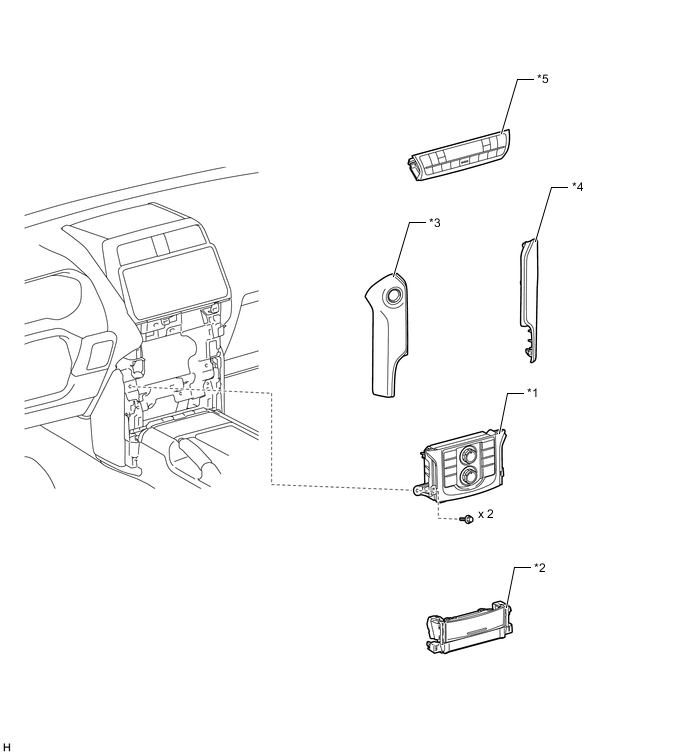 *5

*4

*3

*1

x 2

*2

H