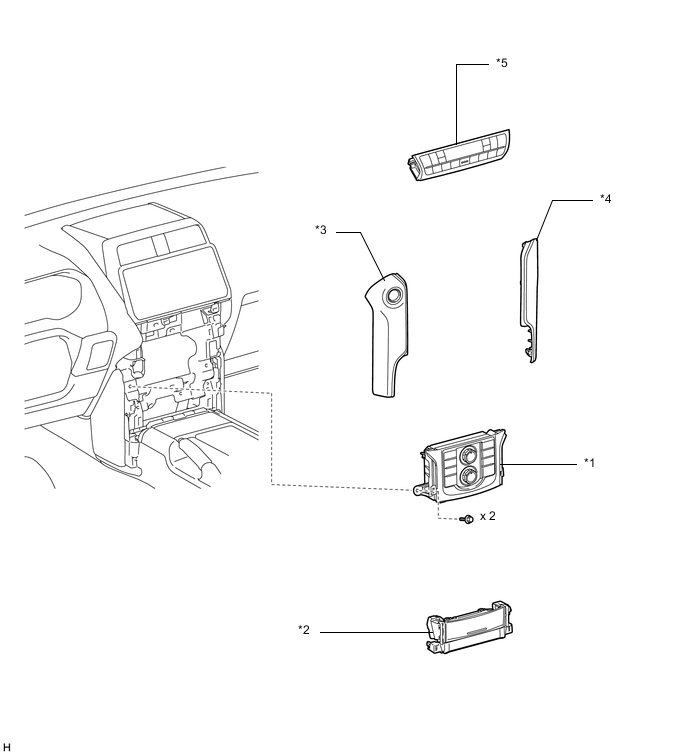 *5

*4

*3

*1

x 2

*2

H