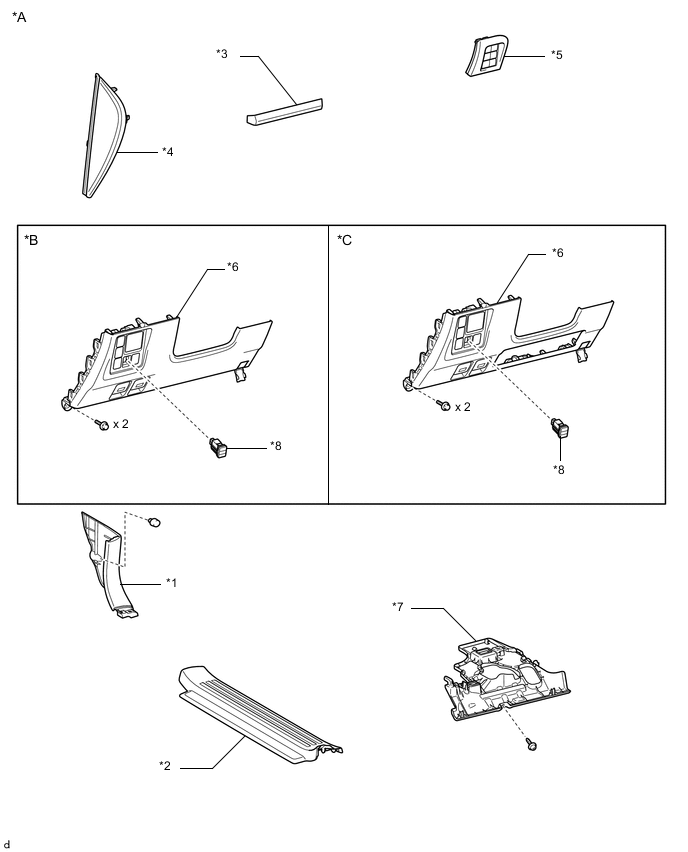 *A

*3

*5

*4

*B

*6

x 2

*8

*C

*6

x 2

*8

*1

*7

*2

d