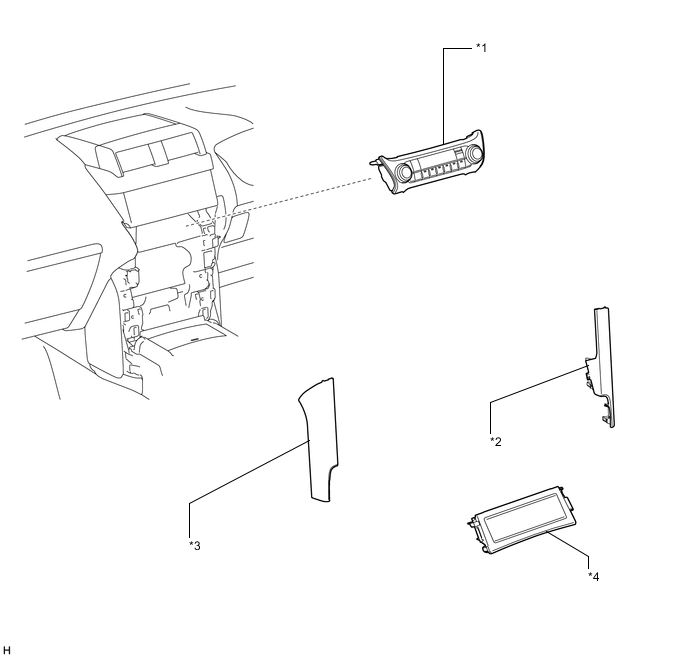 *1

*2

*3

*4

H