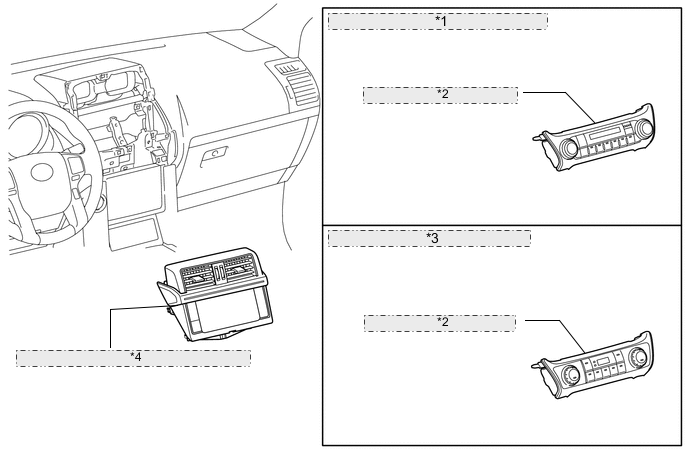 *1

*2

*3

*2

*4