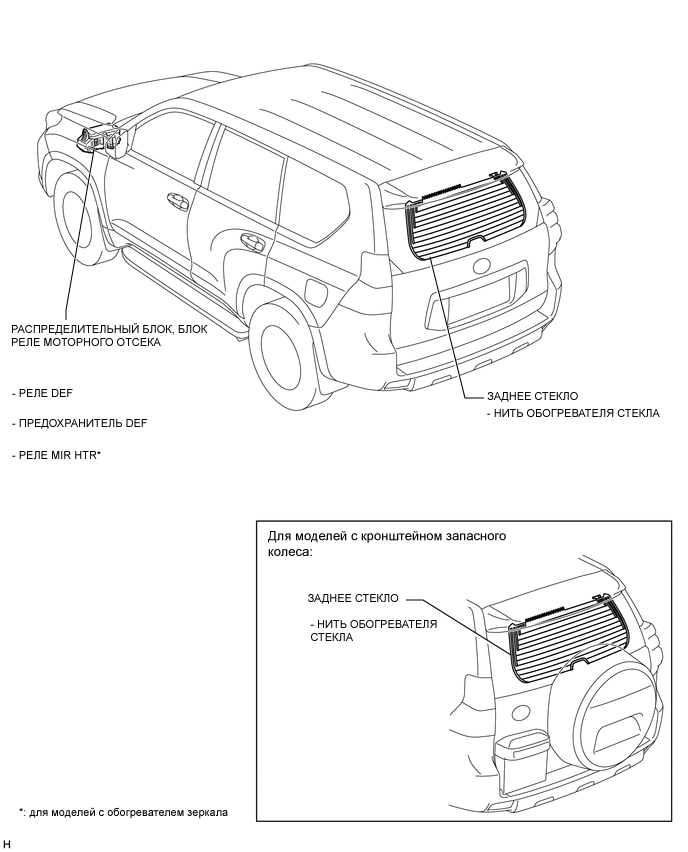 РАСПРЕДЕЛИТЕЛЬНЫЙ БЛОК, БЛОК РЕЛЕ МОТОРНОГО ОТСЕКА

- РЕЛЕ DEF

- ПРЕДОХРАНИТЕЛЬ DEF

- РЕЛЕ MIR HTR*

ЗАДНЕЕ СТЕКЛО
- НИТЬ ОБОГРЕВАТЕЛЯ СТЕКЛА

Для моделей с кронштейном запасного колеса:

ЗАДНЕЕ СТЕКЛО

- НИТЬ ОБОГРЕВАТЕЛЯ СТЕКЛА

*: для моделей с обогревателем зеркала

H