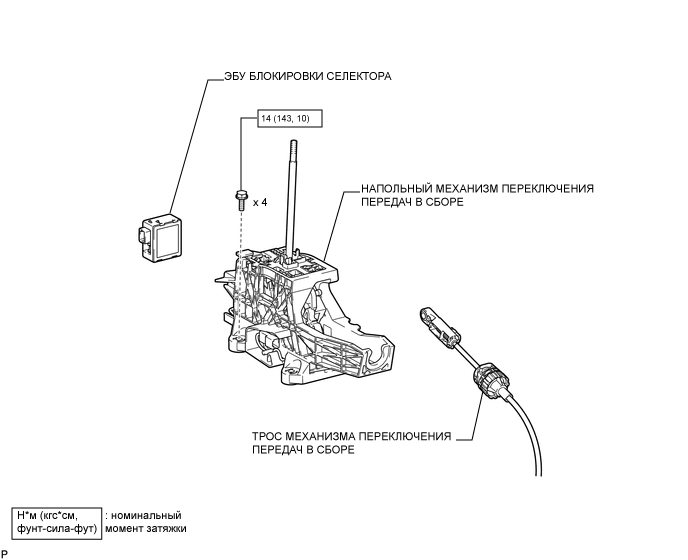 ЭБУ БЛОКИРОВКИ СЕЛЕКТОРА

14 (143, 10)

x 4

НАПОЛЬНЫЙ МЕХАНИЗМ ПЕРЕКЛЮЧЕНИЯ ПЕРЕДАЧ В СБОРЕ

ТРОС МЕХАНИЗМА ПЕРЕКЛЮЧЕНИЯ ПЕРЕДАЧ В СБОРЕ

Н*м (кгс*см, фунт-сила-фут) : номинальный момент затяжки

P