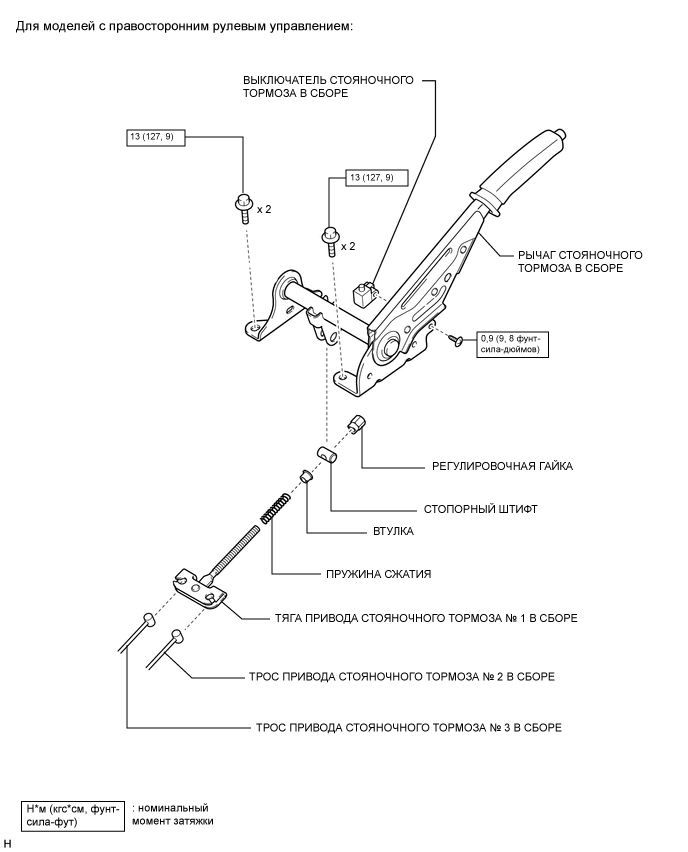 Для моделей с правосторонним рулевым управлением:

ВЫКЛЮЧАТЕЛЬ СТОЯНОЧНОГО ТОРМОЗА В СБОРЕ

13 (127, 9)

x 2

13 (127, 9)

x 2

РЫЧАГ СТОЯНОЧНОГО ТОРМОЗА В СБОРЕ

0,9 (9, 8 фунт-сила-дюймов)

РЕГУЛИРОВОЧНАЯ ГАЙКА

СТОПОРНЫЙ ШТИФТ

ВТУЛКА

ПРУЖИНА СЖАТИЯ

ТЯГА ПРИВОДА СТОЯНОЧНОГО ТОРМОЗА № 1 В СБОРЕ

ТРОС ПРИВОДА СТОЯНОЧНОГО ТОРМОЗА № 2 В СБОРЕ

ТРОС ПРИВОДА СТОЯНОЧНОГО ТОРМОЗА № 3 В СБОРЕ

Н*м (кгс*см, фунт-сила-фут) : номинальный момент затяжки

H