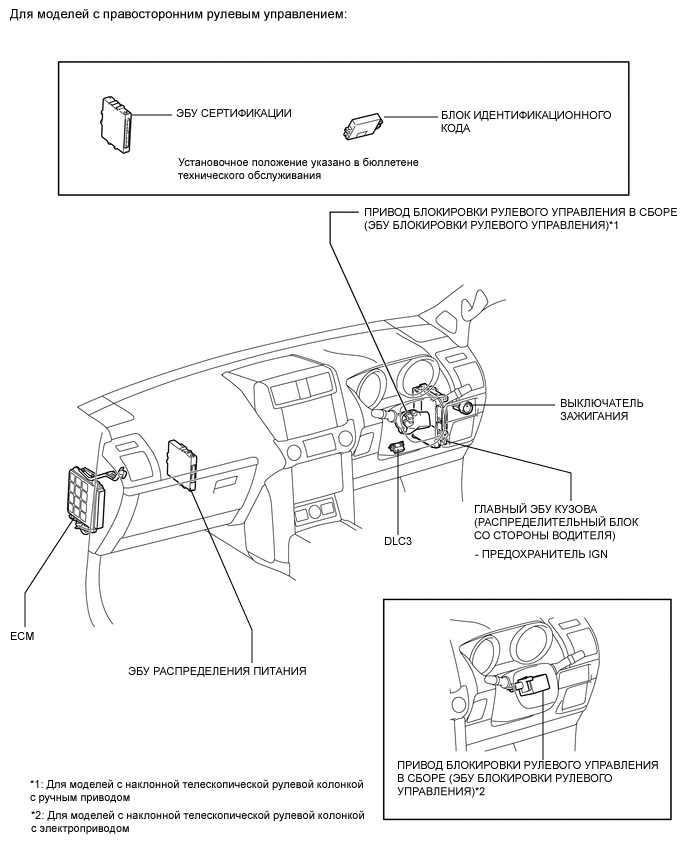 Для моделей с правосторонним рулевым управлением:

ЭБУ СЕРТИФИКАЦИИ

БЛОК ИДЕНТИФИКАЦИОННОГО КОДА

Установочное положение указано в бюллетене технического обслуживания

ПРИВОД БЛОКИРОВКИ РУЛЕВОГО УПРАВЛЕНИЯ В СБОРЕ (ЭБУ БЛОКИРОВКИ РУЛЕВОГО УПРАВЛЕНИЯ)*1

ВЫКЛЮЧАТЕЛЬ ЗАЖИГАНИЯ

ГЛАВНЫЙ ЭБУ КУЗОВА (РАСПРЕДЕЛИТЕЛЬНЫЙ БЛОК СО СТОРОНЫ ВОДИТЕЛЯ)

- ПРЕДОХРАНИТЕЛЬ IGN

DLC3

ECM

ЭБУ РАСПРЕДЕЛЕНИЯ ПИТАНИЯ

ПРИВОД БЛОКИРОВКИ РУЛЕВОГО УПРАВЛЕНИЯ В СБОРЕ (ЭБУ БЛОКИРОВКИ РУЛЕВОГО УПРАВЛЕНИЯ)*2

*1: Для моделей с наклонной телескопической рулевой колонкой с ручным приводом

*2: Для моделей с наклонной телескопической рулевой колонкой с электроприводом