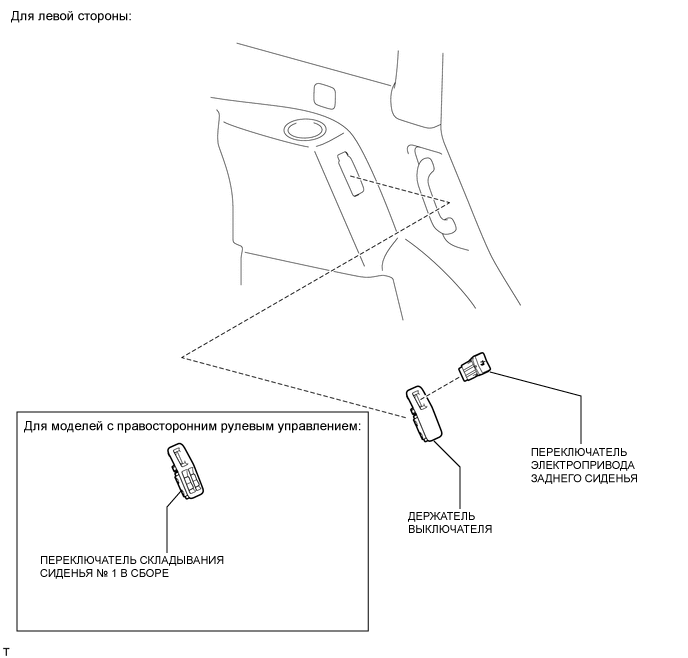 Для левой стороны:

Для моделей с правосторонним рулевым управлением:

ПЕРЕКЛЮЧАТЕЛЬ СКЛАДЫВАНИЯ СИДЕНЬЯ № 1 В СБОРЕ

ДЕРЖАТЕЛЬ ВЫКЛЮЧАТЕЛЯ

ПЕРЕКЛЮЧАТЕЛЬ ЭЛЕКТРОПРИВОДА ЗАДНЕГО СИДЕНЬЯ

T