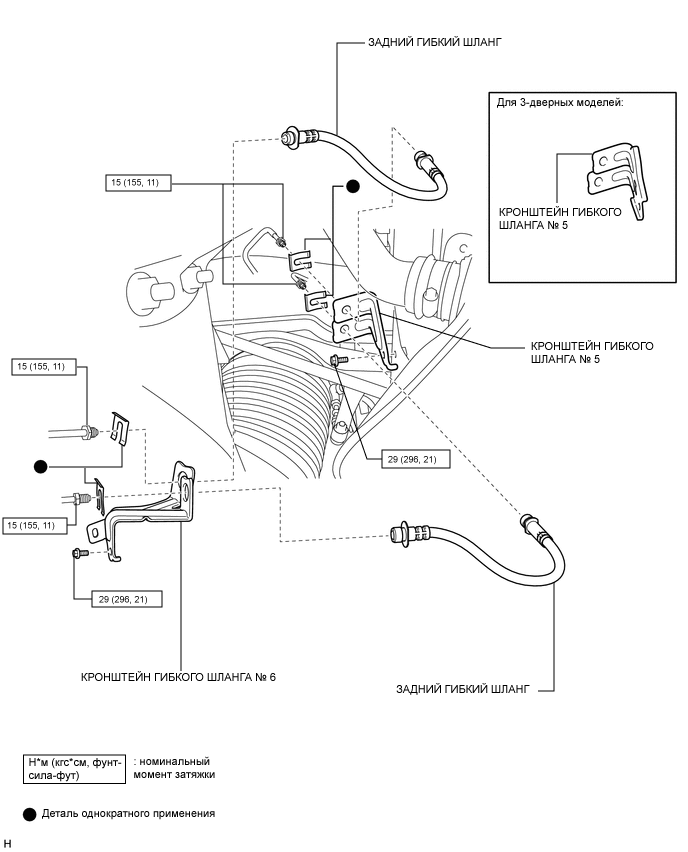 ЗАДНИЙ ГИБКИЙ ШЛАНГ

Для 3-дверных моделей:

КРОНШТЕЙН ГИБКОГО ШЛАНГА № 5

15 (155, 11)

КРОНШТЕЙН ГИБКОГО ШЛАНГА № 5

15 (155, 11)

29 (296, 21)

15 (155, 11)

29 (296, 21)

КРОНШТЕЙН ГИБКОГО ШЛАНГА № 6

ЗАДНИЙ ГИБКИЙ ШЛАНГ

Н*м (кгс*см, фунт-сила-фут) : номинальный момент затяжки

Деталь однократного применения

H