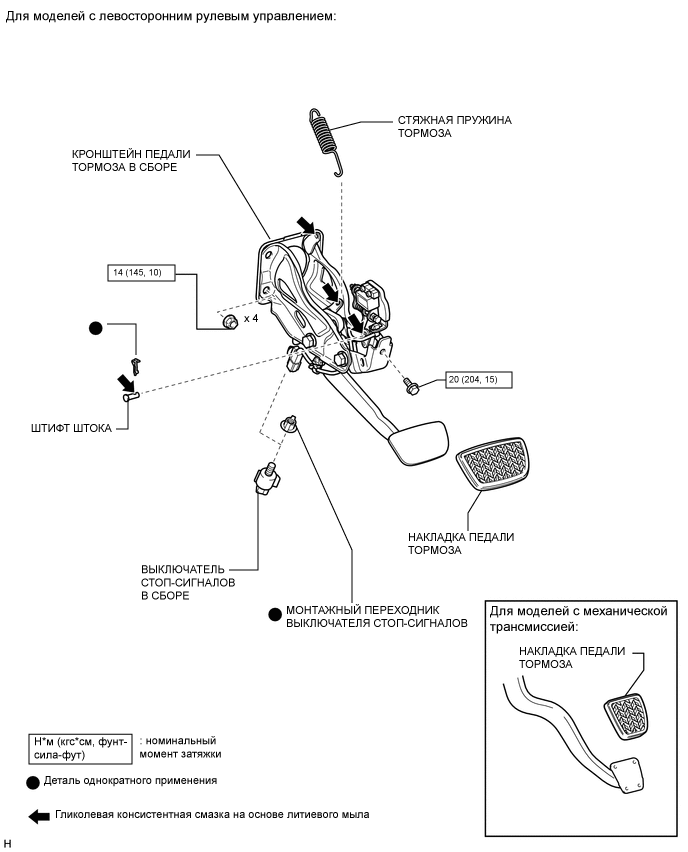 Для моделей с левосторонним рулевым управлением:

СТЯЖНАЯ ПРУЖИНА ТОРМОЗА

КРОНШТЕЙН ПЕДАЛИ ТОРМОЗА В СБОРЕ

14 (145, 10)

x 4

20 (204, 15)

ШТИФТ ШТОКА

НАКЛАДКА ПЕДАЛИ ТОРМОЗА

ВЫКЛЮЧАТЕЛЬ СТОП-СИГНАЛОВ В СБОРЕ

МОНТАЖНЫЙ ПЕРЕХОДНИК ВЫКЛЮЧАТЕЛЯ СТОП-СИГНАЛОВ

Для моделей с механической трансмиссией:

НАКЛАДКА ПЕДАЛИ ТОРМОЗА

Н*м (кгс*см, фунт-сила-фут) : номинальный момент затяжки

Деталь однократного применения

Гликолевая консистентная смазка на основе литиевого мыла

H