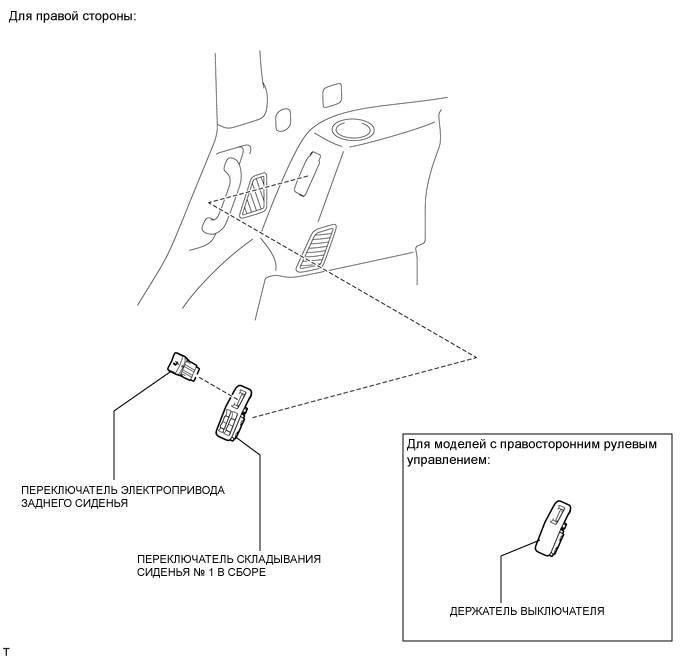 Для правой стороны:

ПЕРЕКЛЮЧАТЕЛЬ ЭЛЕКТРОПРИВОДА ЗАДНЕГО СИДЕНЬЯ

ПЕРЕКЛЮЧАТЕЛЬ СКЛАДЫВАНИЯ СИДЕНЬЯ № 1 В СБОРЕ

Для моделей с правосторонним рулевым управлением:

ДЕРЖАТЕЛЬ ВЫКЛЮЧАТЕЛЯ

T