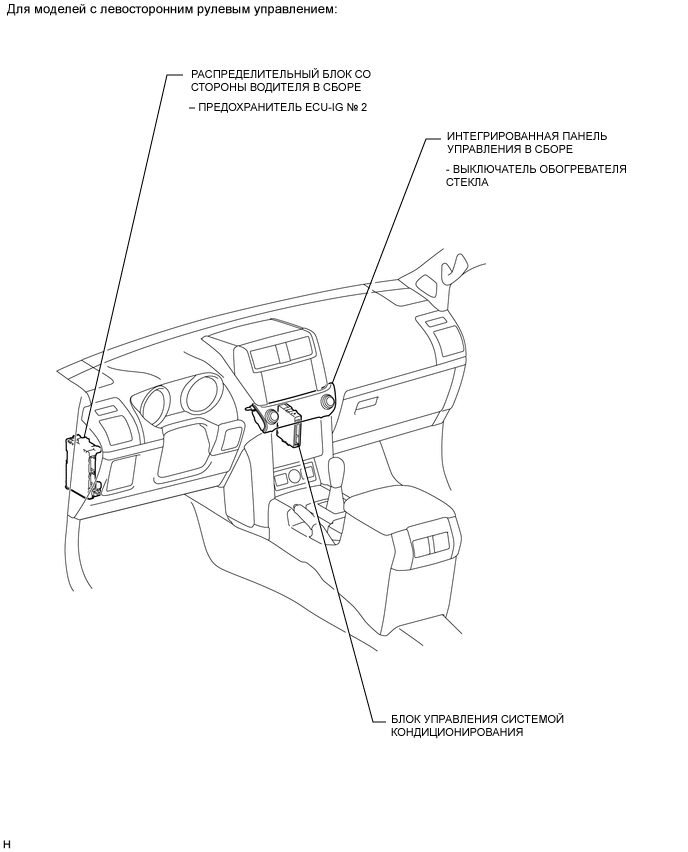 Для моделей с левосторонним рулевым управлением:

РАСПРЕДЕЛИТЕЛЬНЫЙ БЛОК СО СТОРОНЫ ВОДИТЕЛЯ В СБОРЕ

– ПРЕДОХРАНИТЕЛЬ ECU-IG № 2

ИНТЕГРИРОВАННАЯ ПАНЕЛЬ УПРАВЛЕНИЯ В СБОРЕ

- ВЫКЛЮЧАТЕЛЬ ОБОГРЕВАТЕЛЯ СТЕКЛА

БЛОК УПРАВЛЕНИЯ СИСТЕМОЙ КОНДИЦИОНИРОВАНИЯ

H