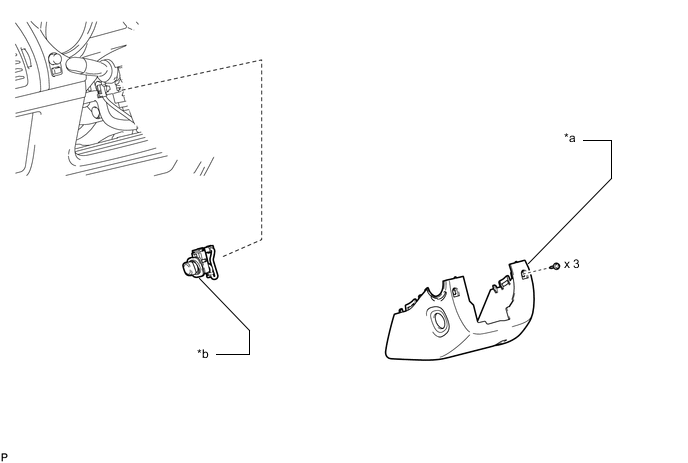 *a

x 3

*b

P