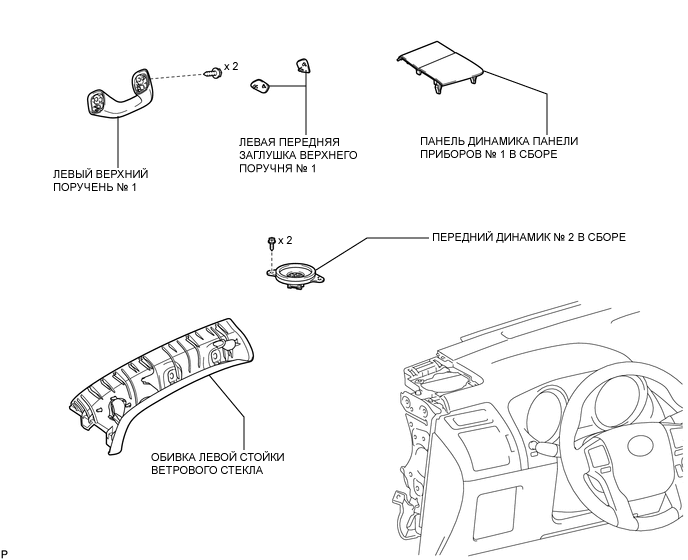 x 2

ЛЕВЫЙ ВЕРХНИЙ ПОРУЧЕНЬ № 1

ЛЕВАЯ ПЕРЕДНЯЯ ЗАГЛУШКА ВЕРХНЕГО ПОРУЧНЯ № 1

ПАНЕЛЬ ДИНАМИКА ПАНЕЛИ ПРИБОРОВ № 1 В СБОРЕ

x 2

ПЕРЕДНИЙ ДИНАМИК № 2 В СБОРЕ

ОБИВКА ЛЕВОЙ СТОЙКИ ВЕТРОВОГО СТЕКЛА

P